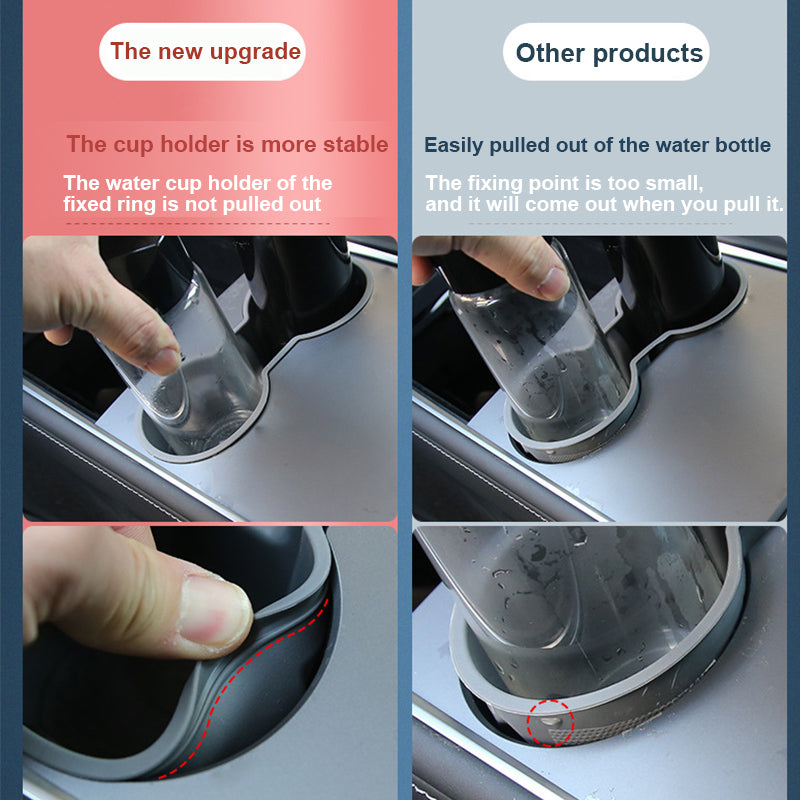 The new upgrade

The cup holder is more stable

The water cup holder of the fixed ring is not pulled out

Other products

Easily pulled out of the water bottle

The fixing point is too small, and it will come out when you pull it.